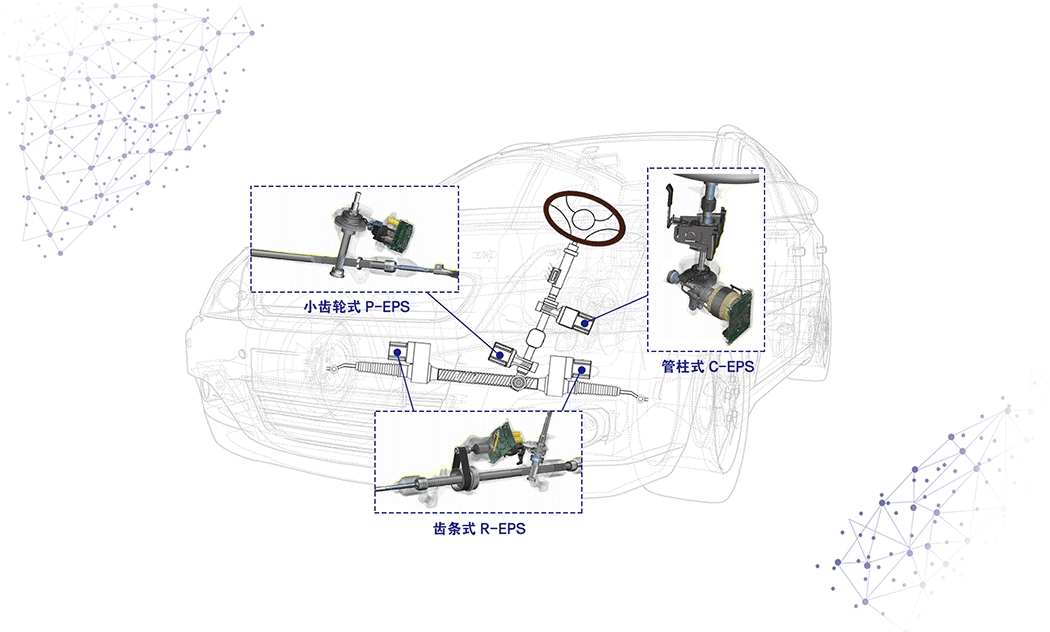 小齿轮式 P-EPS

管柱式 C-EPS

齿条式 R-EPS